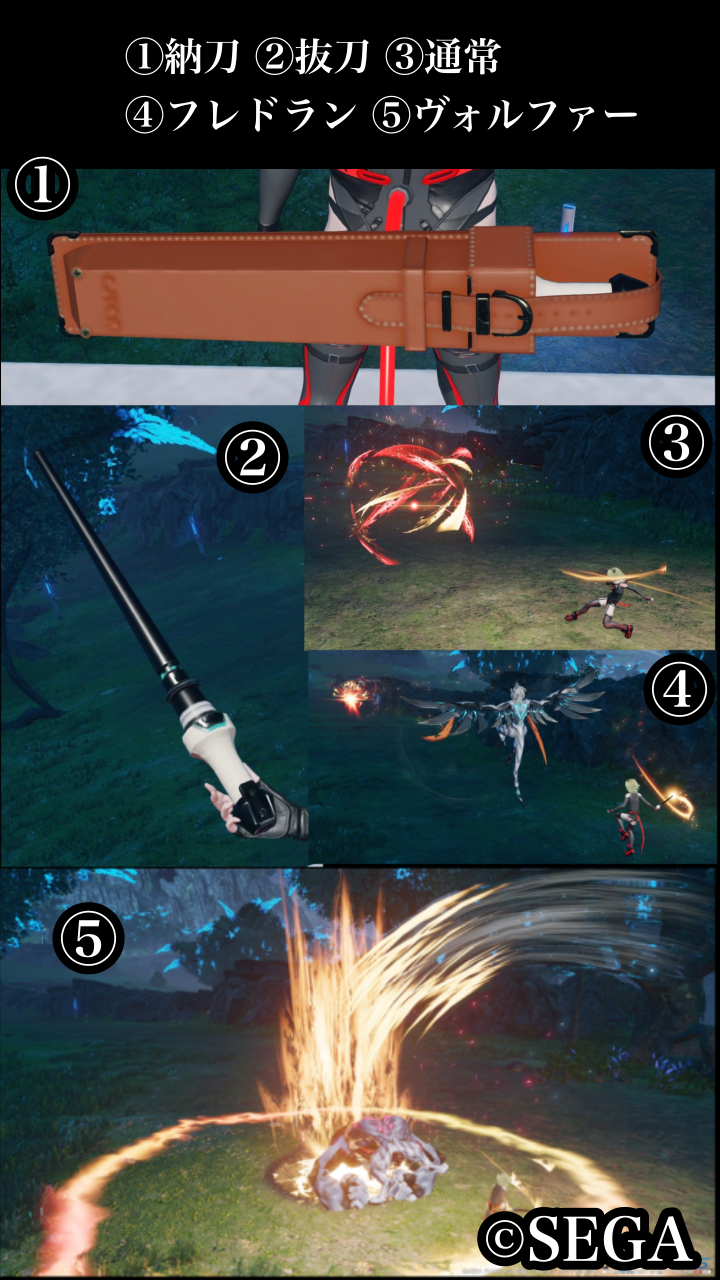 ①納刀 ②抜刀 ③通常
④フレドラン ⑤ヴォルファー

①

②

③

④

⑤

©SEGA